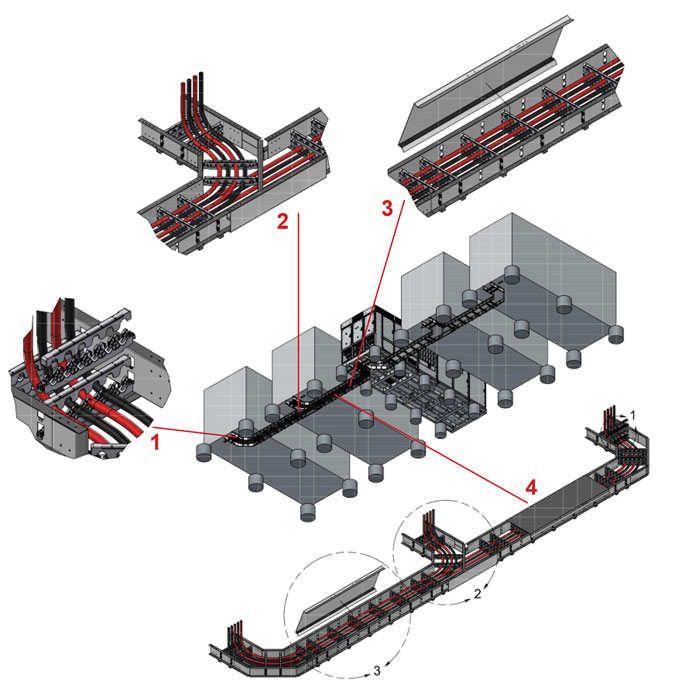 2
3
1
4
1
2
3